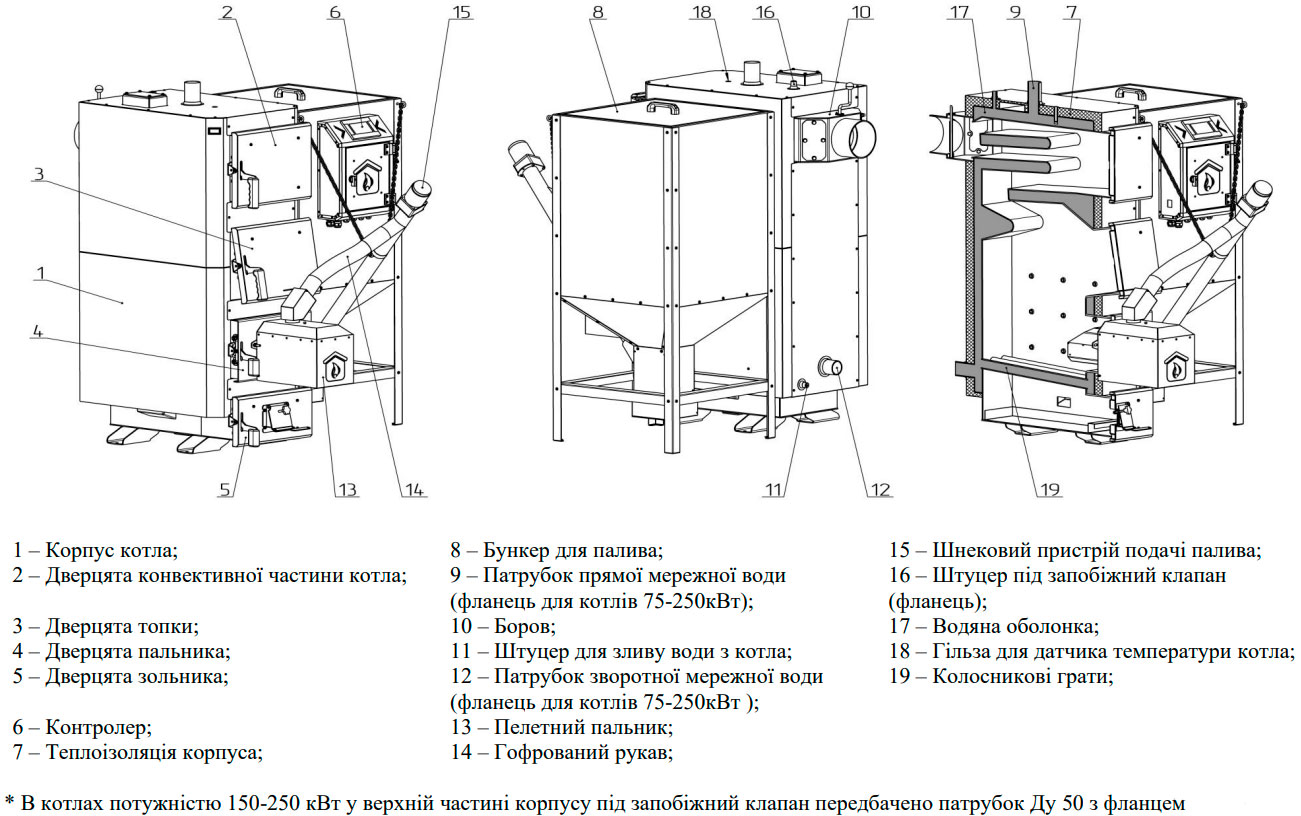 2
6
15
3
1
4
5
13
14
8
18
16
10
11
12
17
9
7
19

1 – Корпус котла;
2 – Дверцята конвективної частини котла;

3 – Дверцята топки;
4 – Дверцята пальника;
5 – Дверцята зольника;

6 – Контролер;
7 – Теплоізоляція корпуса;

8 – Бункер для палива;
9 – Патрубок прямої мережної води (фланець для котлів 75-250кВт);
10 – Боров;
11 – Штуцер для зливу води з котла;
12 – Патрубок зворотної мережної води (фланець для котлів 75-250кВт );
13 – Пелетний пальник;
14 – Гофрований рукав;

15 – Шнековий пристрій подачі палива;
16 – Штуцер під запобіжний клапан (фланець);
17 – Водяна оболонка;
18 – Гільза для датчика температури котла;
19 – Колосникові грати;

* В котлах потужністю 150-250 кВт у верхній частині корпусу під запобіжний клапан передбачено патрубок Ду 50 з фланцем